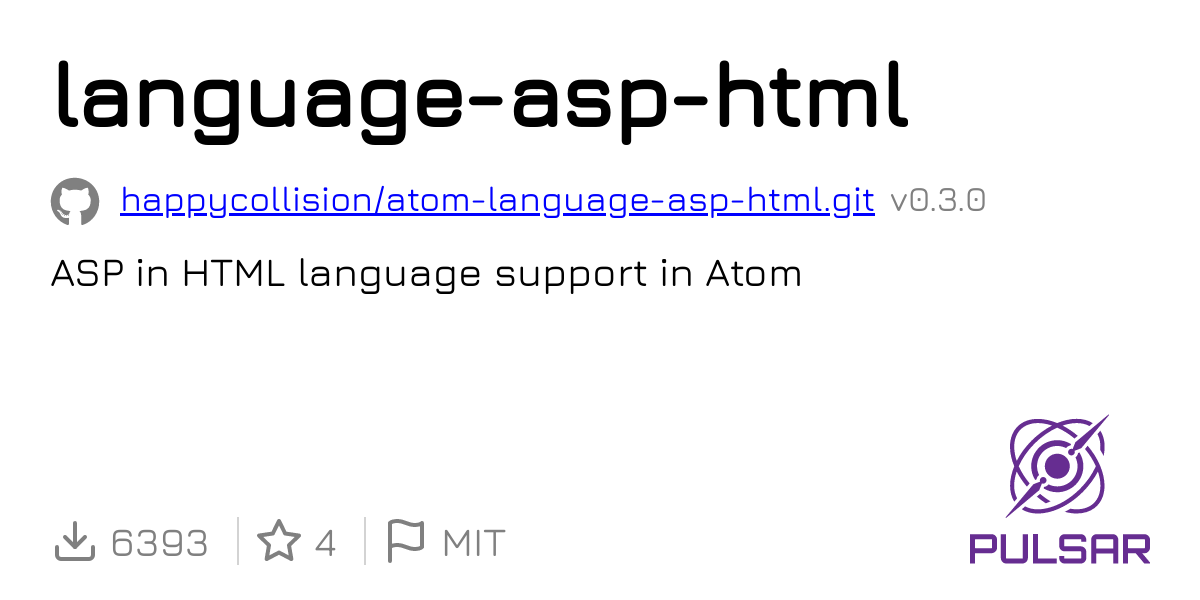 language-asp-html

happycollision/atom-language-asp-html.git v0.3.0

ASP in HTML language support in Atom

6393 4 MIT

PULSAR